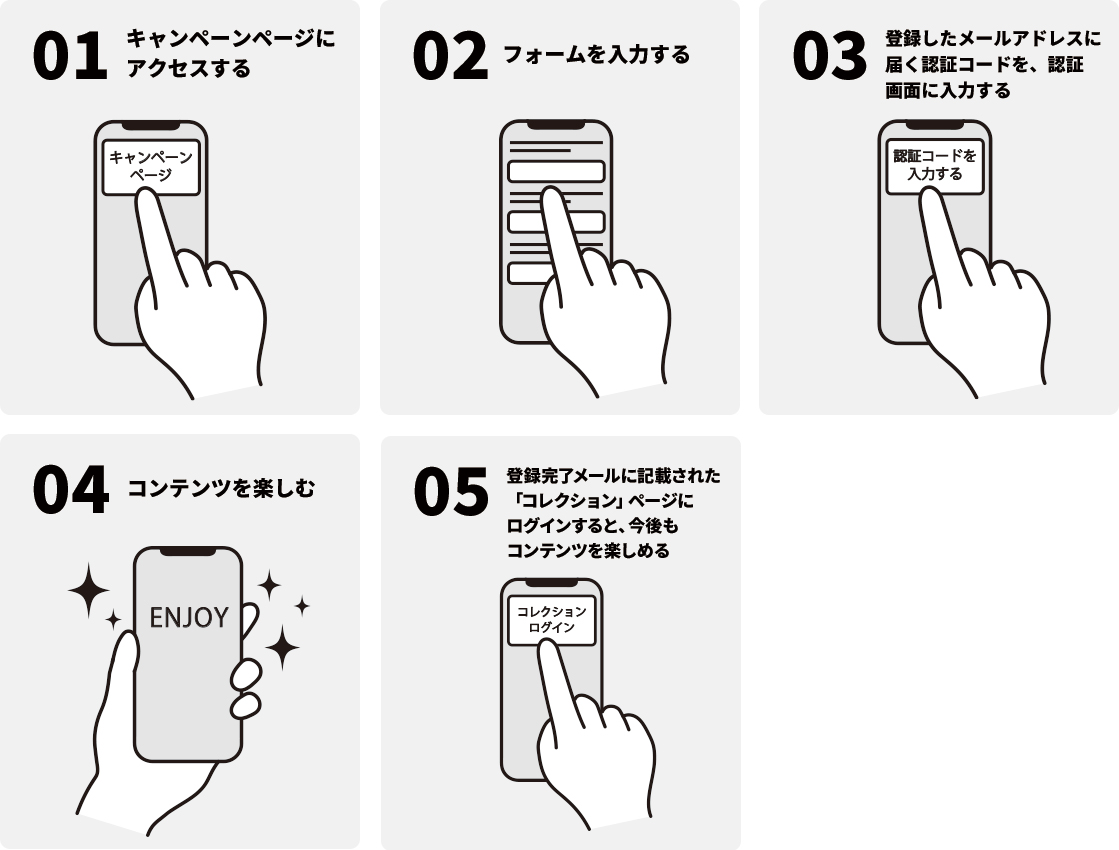 01 キャンペーンページにアクセスする

キャンペーンページ

02 フォームを入力する

03 登録したメールアドレスに届く認証コードを、認証画面に入力する

認証コードを入力する

04 コンテンツを楽しむ

ENJOY

05 登録完了メールに記載された「コレクション」ページにログインすると、今後もコンテンツを楽しめる

コレクションログイン