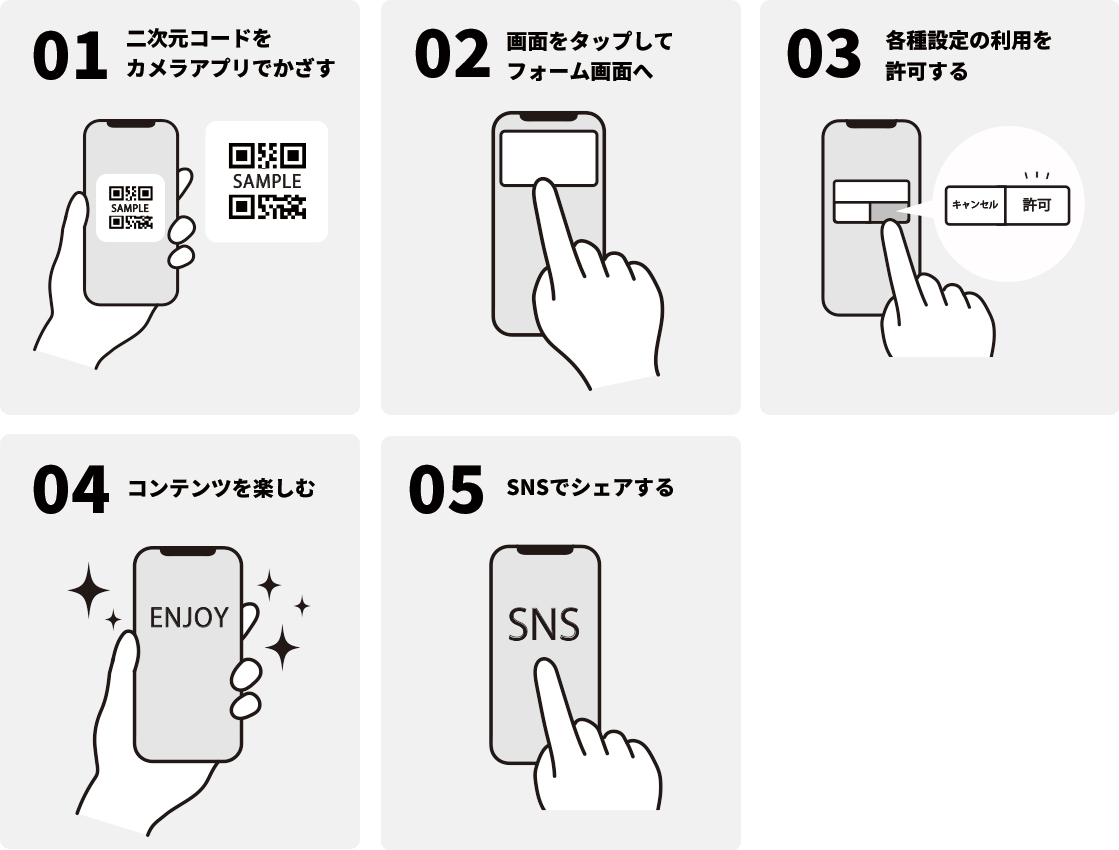 01 二次元コードをカメラアプリでかざす

SAMPLE

SAMPLE

02 画面をタップしてフォーム画面へ

03 各種設定の利用を許可する

キャンセル 許可

04 コンテンツを楽しむ

ENJOY

05 SNSでシェアする

SNS