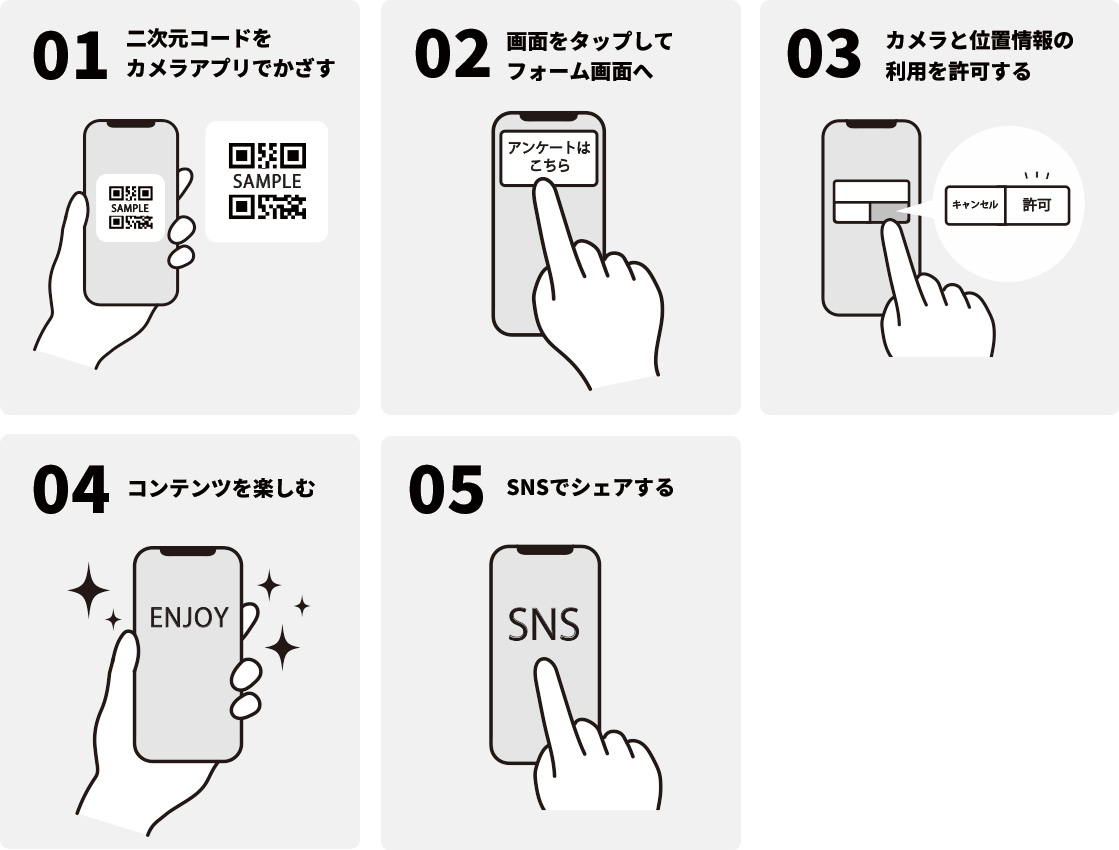 01 二次元コードを カメラアプリでかざす

SAMPLE

SAMPLE

02 画面をタップして フォーム画面へ

アンケートは こちら

03 カメラと位置情報の 利用を許可する

キャンセル

許可

04 コンテンツを楽しむ

ENJOY

05 SNSでシェアする

SNS